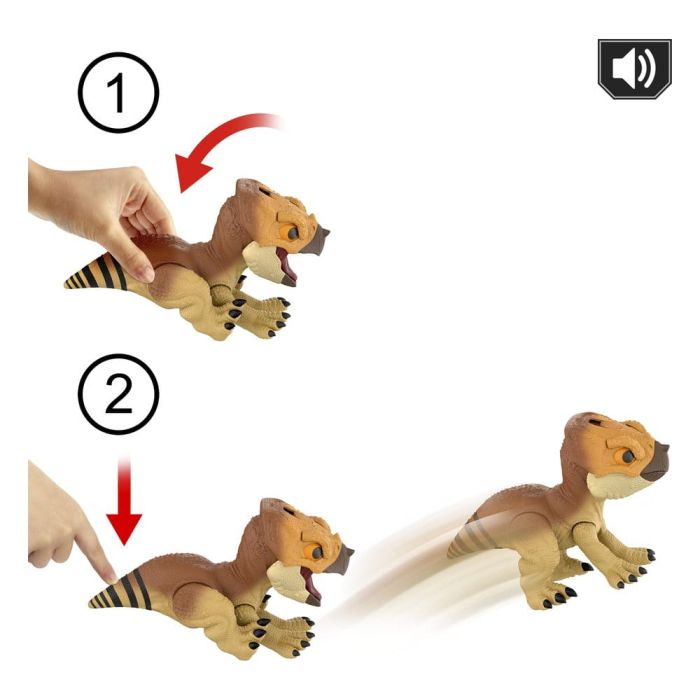 1

2